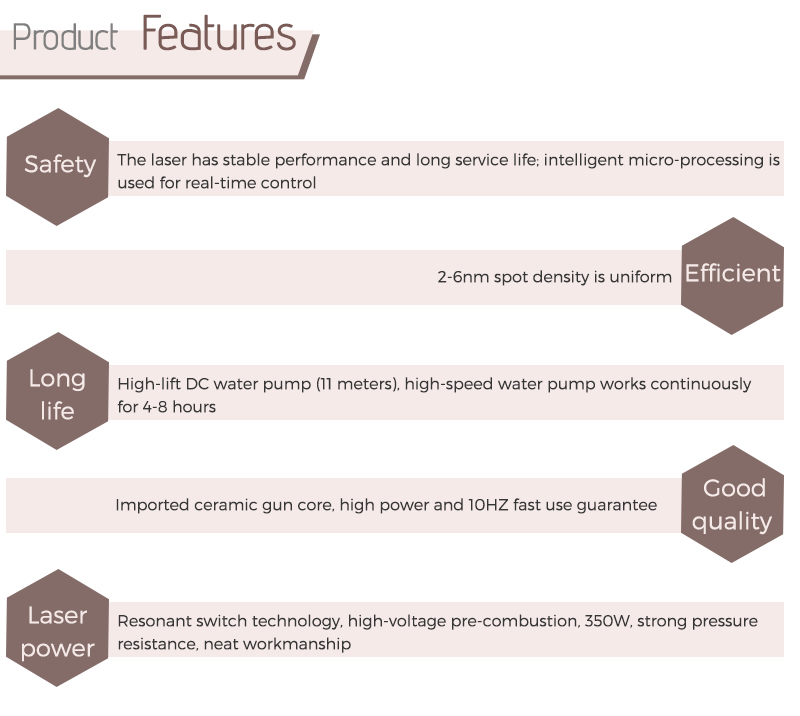 Product Features

Safety

The laser has stable performance and long service life; intelligent micro-processing is used for real-time control

2-6nm spot density is uniform

Efficient

Long life

High-lift DC water pump (11 meters), high-speed water pump works continuously for 4-8 hours

Imported ceramic gun core, high power and 10HZ fast use guarantee

Good quality

Laser power

Resonant switch technology, high-voltage pre-combustion, 350W, strong pressure resistance, neat workmanship