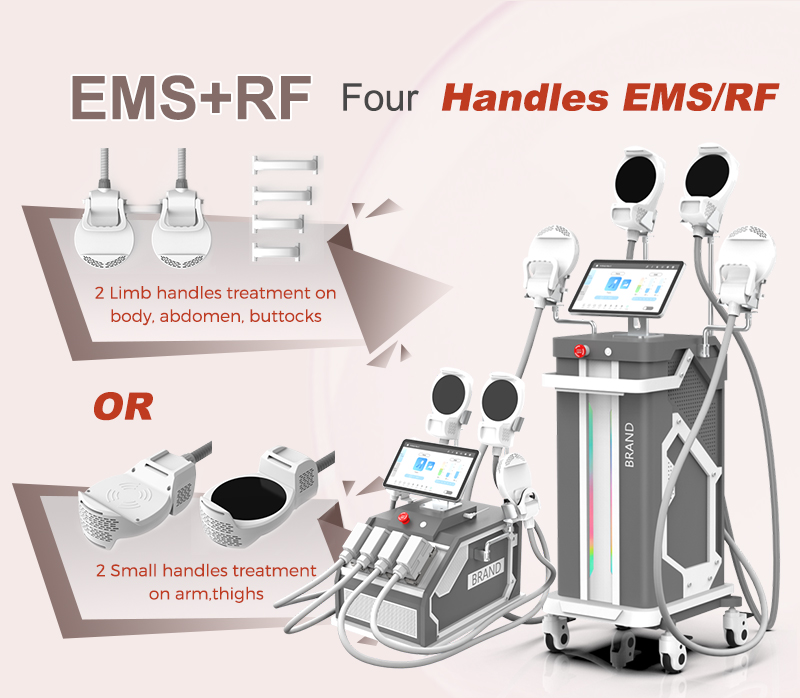 EMS+RF Four Handles EMS/RF

2 Limb handles treatment on body, abdomen, buttocks

OR

2 Small handles treatment on arm,thighs

BRAND

BRAND