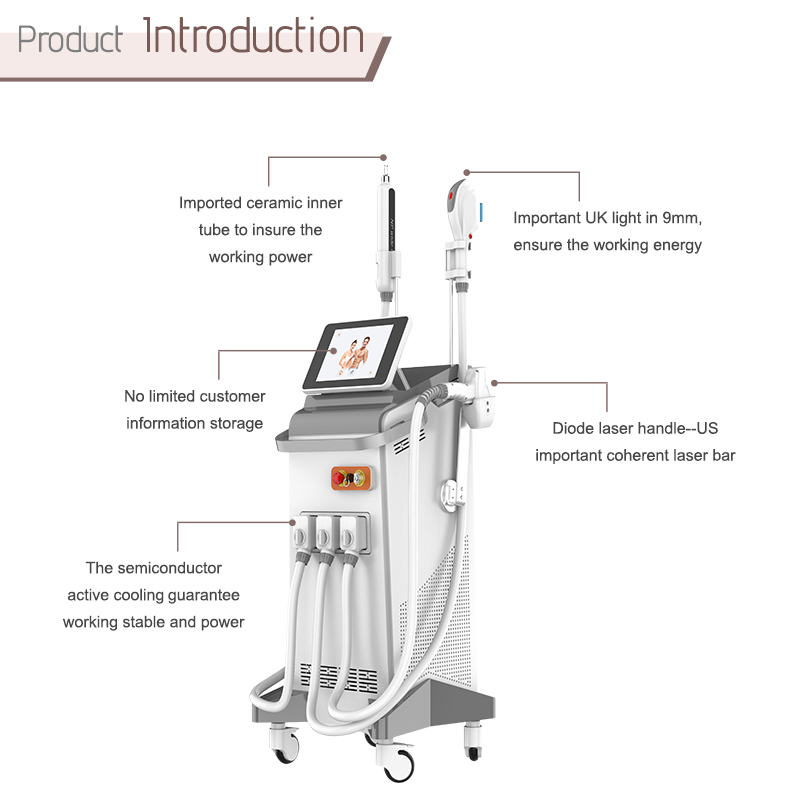 Product Introduction

Imported ceramic inner tube to insure the working power

Important UK light in 9mm, ensure the working energy

No limited customer information storage

Diode laser handle--US important coherent laser bar

The semiconductor active cooling guarantee working stable and power